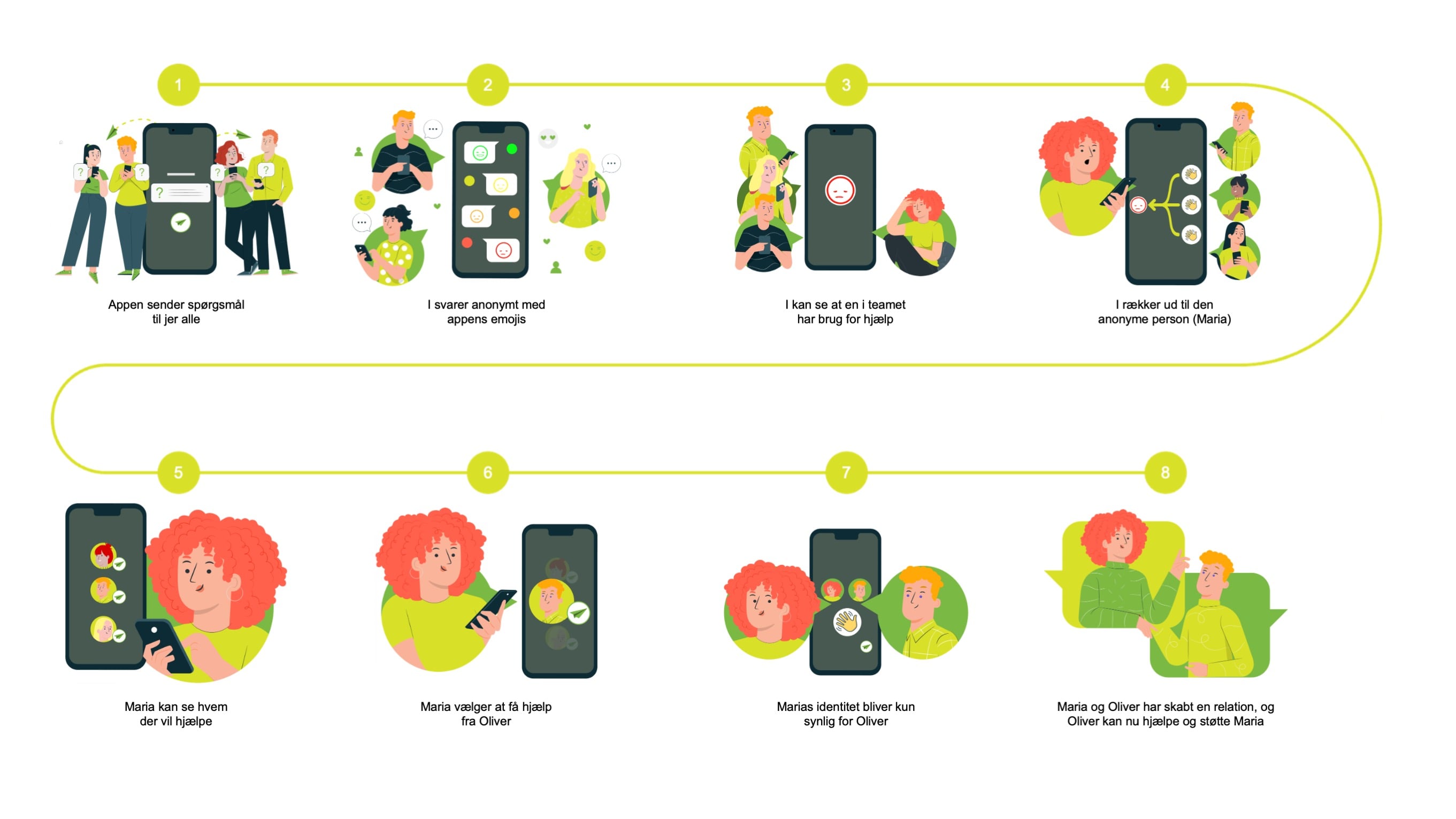 1

Appen sender spørgsmål til jer alle

2

I svarer anonymt med appens emojis

3

I kan se at en i teamet har brug for hjælp

4

I rækker ud til den anonyme person (Maria)

5

Maria kan se hvem der vil hjælpe

6

Maria vælger at få hjælp fra Oliver

7

Marias identitet bliver kun synlig for Oliver

8

Maria og Oliver har skabt en relation, og Oliver kan nu hjælpe og støtte Maria